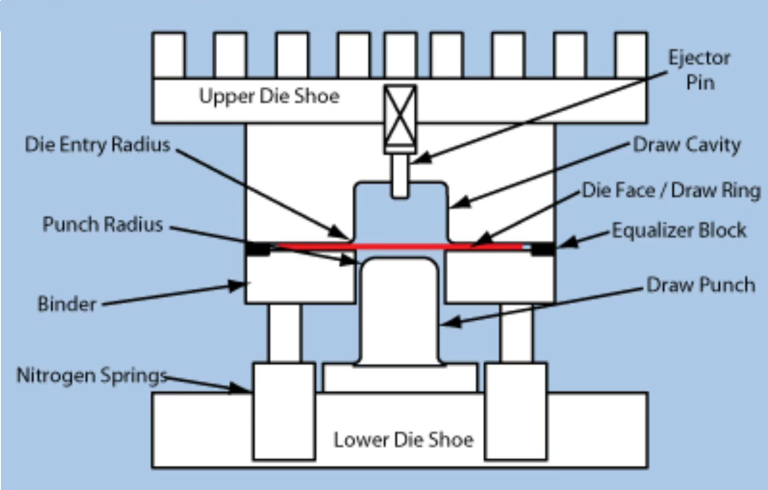 Ejector Pin
Upper Die Shoe
Die Entry Radius
Draw Cavity
Die Face / Draw Ring
Punch Radius
Equalizer Block
Binder
Draw Punch
Nitrogen Springs
Lower Die Shoe